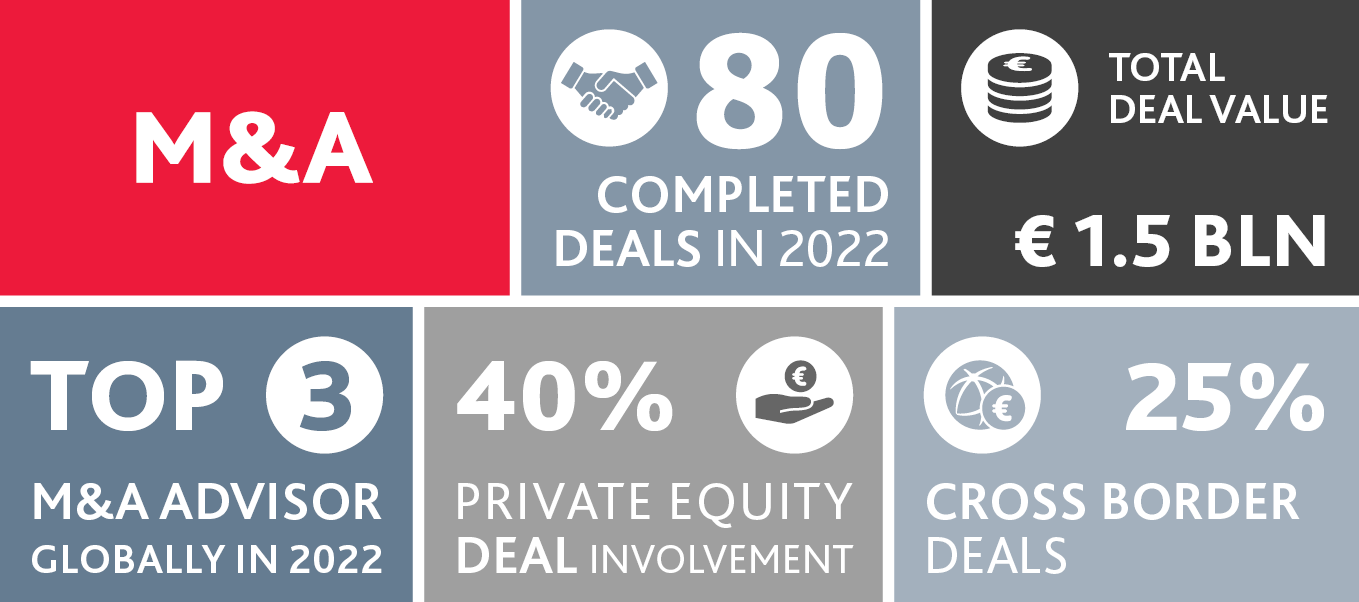 M&A

80
COMPLETED DEALS IN 2022

TOTAL DEAL VALUE
€ 1.5 BLN

TOP 3
M&A ADVISOR GLOBALLY IN 2022

40%
PRIVATE EQUITY DEAL INVOLVEMENT

25%
CROSS BORDER DEALS