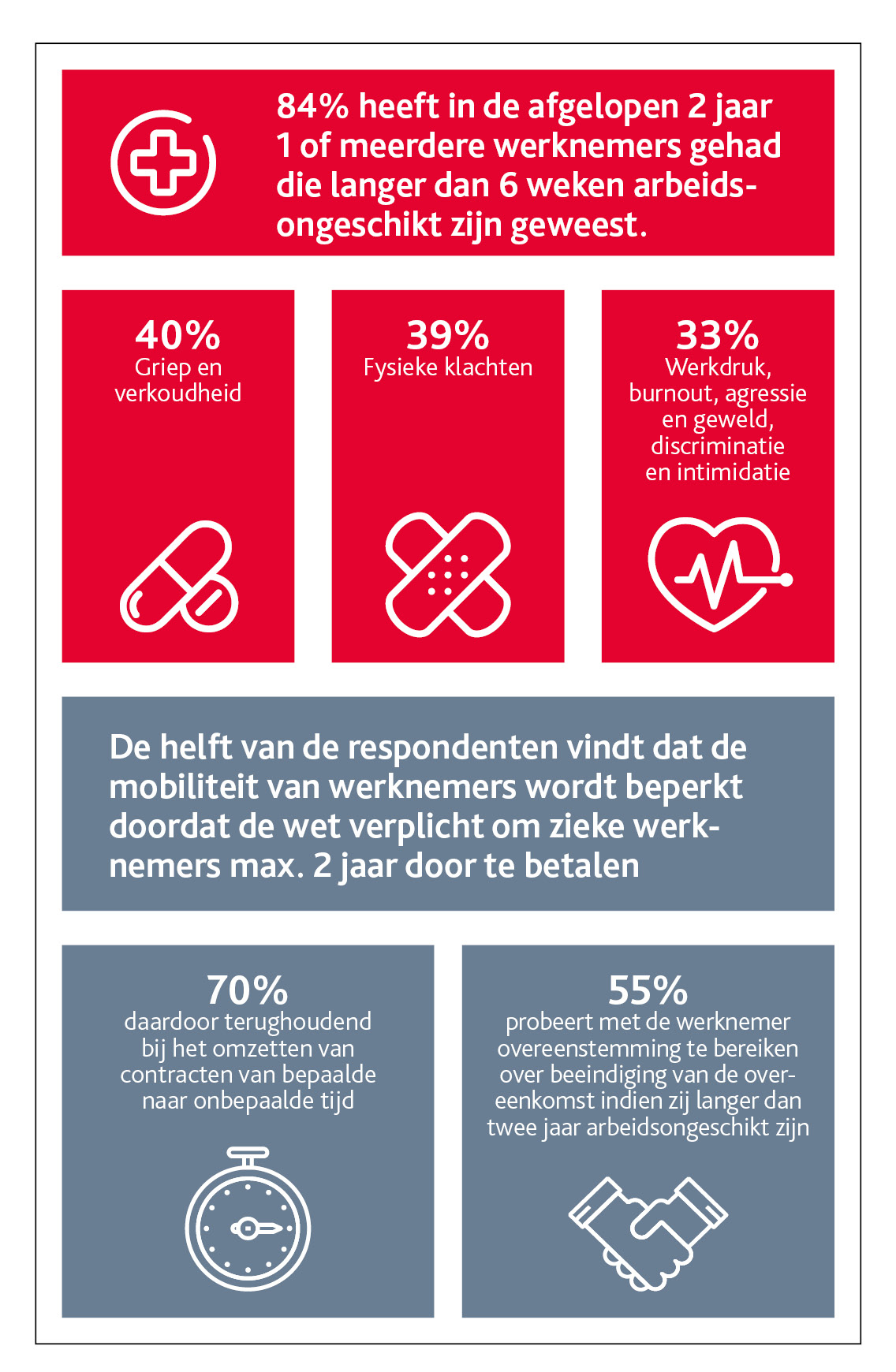 84% heeft in de afgelopen 2 jaar 1 of meerdere werknemers gehad die langer dan 6 weken arbeidsongeschikt zijn geweest.

40%
Griep en verkoudheid

39%
Fysieke klachten

33%
Werkdruk, burnout, agressie en geweld, discriminatie en intimidatie

De helft van de respondenten vindt dat de mobiliteit van werknemers wordt beperkt doordat de wet verplicht om zieke werknemers max. 2 jaar door te betalen

70%
daardoor terughoudend bij het omzetten van contracten van bepaalde naar onbepaalde tijd

55%
probeert met de werknemer overeenstemming te bereiken over beeindiging van de overeenkomst indien zij langer dan twee jaar arbeidsongeschikt zijn